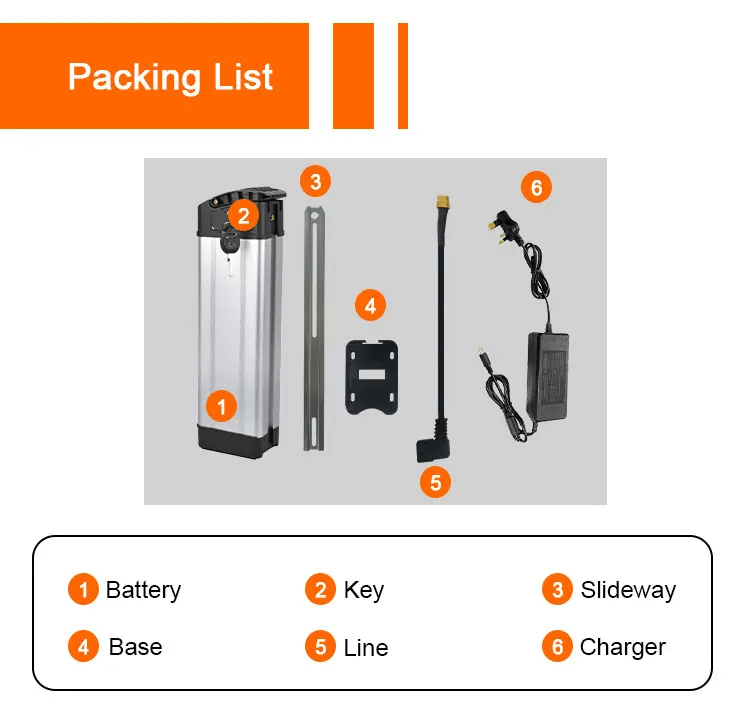 Packing List

3

6

2

4

1

5

1 Battery
2 Key
3 Slideway
4 Base
5 Line
6 Charger